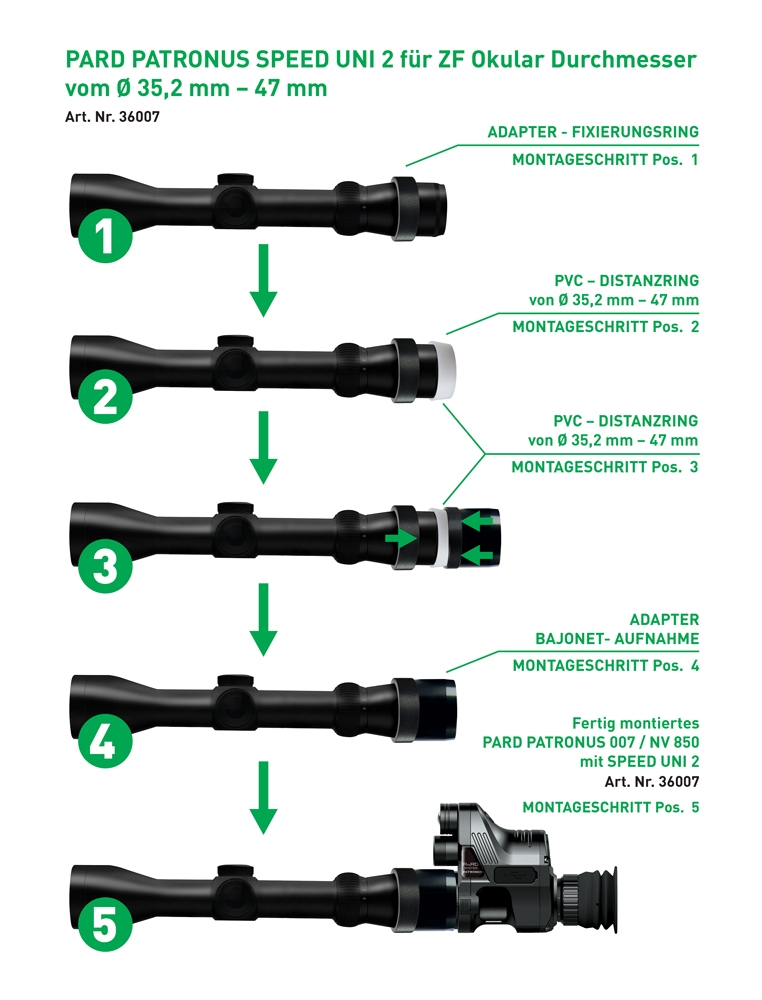 PARD PATRONUS SPEED UNI 2 für ZF Okular Durchmesser vom Ø 35,2 mm – 47 mm

Art. Nr. 36007

ADAPTER - FIXIERUNGSRING

MONTAGESCHRITT Pos. 1

1

PVC – DISTANZRING
von Ø 35,2 mm – 47 mm

MONTAGESCHRITT Pos. 2

2

PVC – DISTANZRING
von Ø 35,2 mm – 47 mm

MONTAGESCHRITT Pos. 3

3

ADAPTER
BAJONET- AUFNAHME

MONTAGESCHRITT Pos. 4

4

Fertig montiertes
PARD PATRONUS 007 / NV 850
mit SPEED UNI 2
Art. Nr. 36007

MONTAGESCHRITT Pos. 5

5